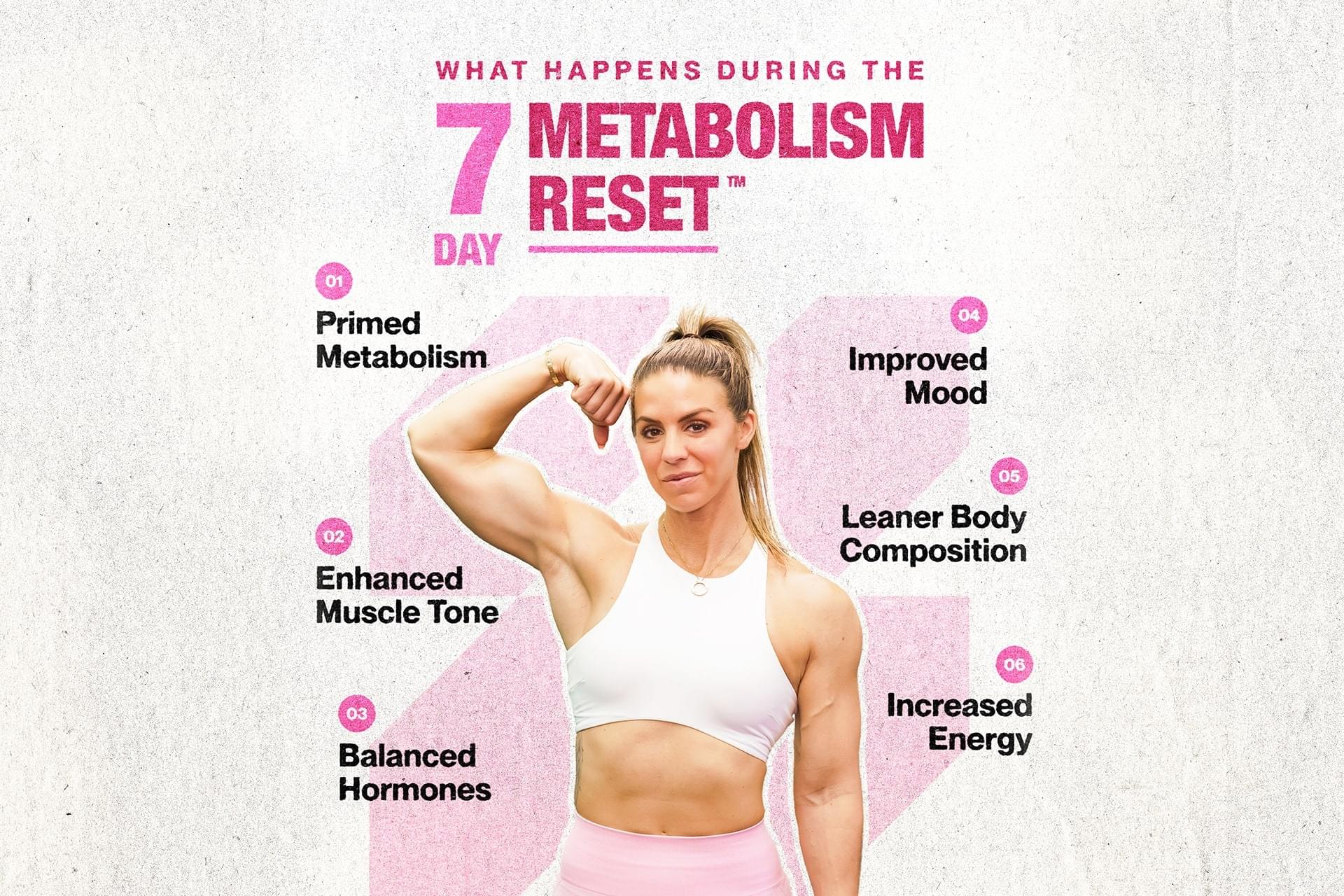 WHAT HAPPENS DURING THE

7 DAY METABOLISM RESET™

01
Primed Metabolism

02
Enhanced Muscle Tone

03
Balanced Hormones

04
Improved Mood

05
Leaner Body Composition

06
Increased Energy